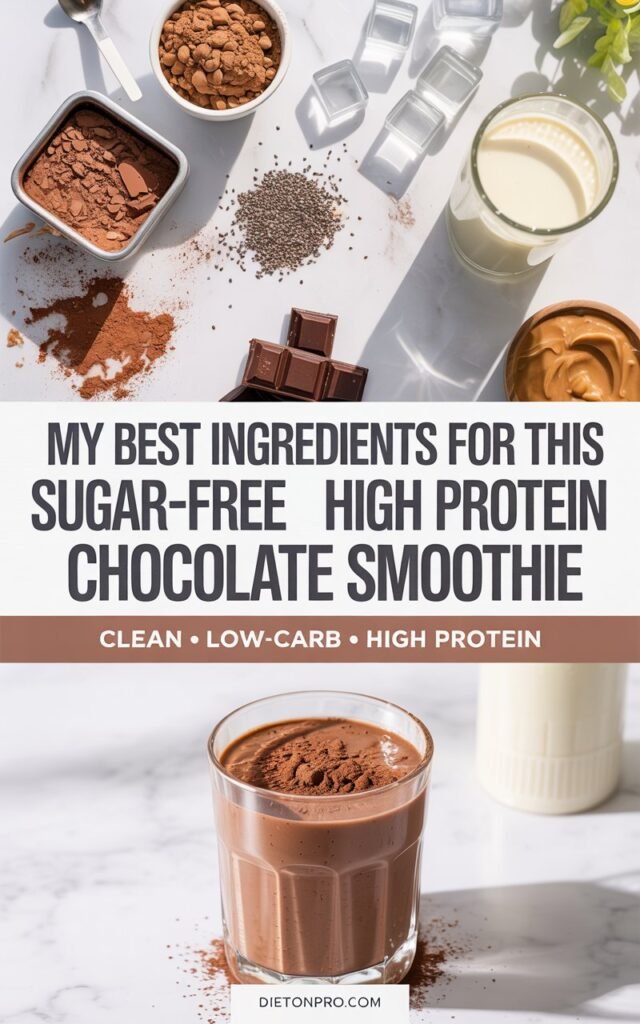 MY BEST INGREDIENTS FOR THIS SUGAR-FREE HIGH PROTEIN CHOCOLATE SMOOTHIE

CLEAN • LOW-CARB • HIGH PROTEIN

DIETONPRO.COM